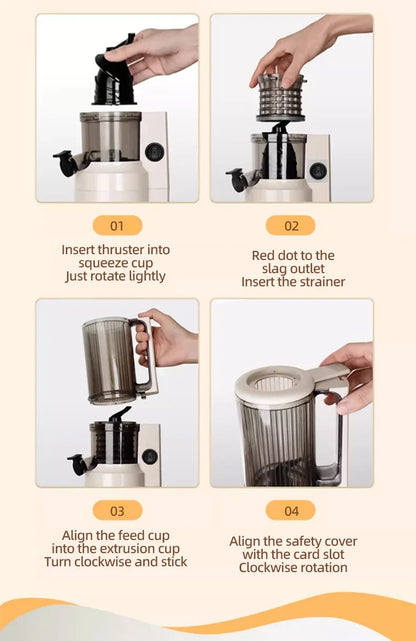 01

Insert thruster into squeeze cup
Just rotate lightly

02

Red dot to the slag outlet
Insert the strainer

03

Align the feed cup into the extrusion cup
Turn clockwise and stick

04

Align the safety cover with the card slot
Clockwise rotation